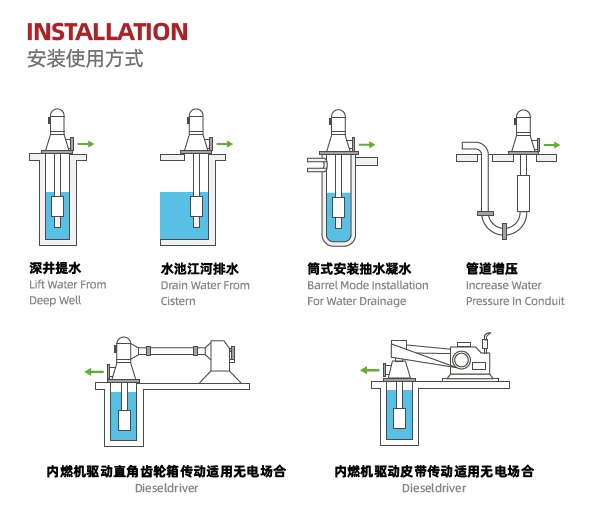 INSTALLATION
安装使用方式

深井提水
Lift Water From Deep Well

水池江河排水
Drain Water From Cistern

筒式安装抽水凝水
Barrel Mode Installation For Water Drainage

管道增压
Increase Water Pressure In Conduit

内燃机驱动直角齿轮箱传动适用无电场合
Dieseldriver

内燃机驱动皮带传动适用无电场合
Dieseldriver