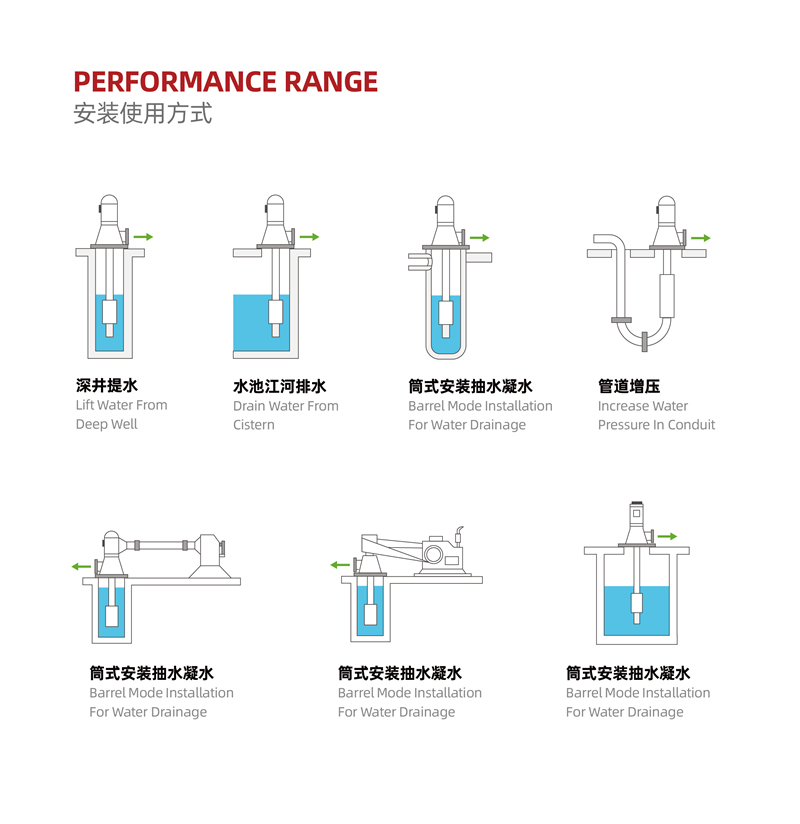 PERFORMANCE RANGE
安装使用方式

深井提水
Lift Water From Deep Well

水池江河排水
Drain Water From Cistern

筒式安装抽水凝水
Barrel Mode Installation For Water Drainage

管道增压
Increase Water Pressure In Conduit

筒式安装抽水凝水
Barrel Mode Installation For Water Drainage

筒式安装抽水凝水
Barrel Mode Installation For Water Drainage

筒式安装抽水凝水
Barrel Mode Installation For Water Drainage